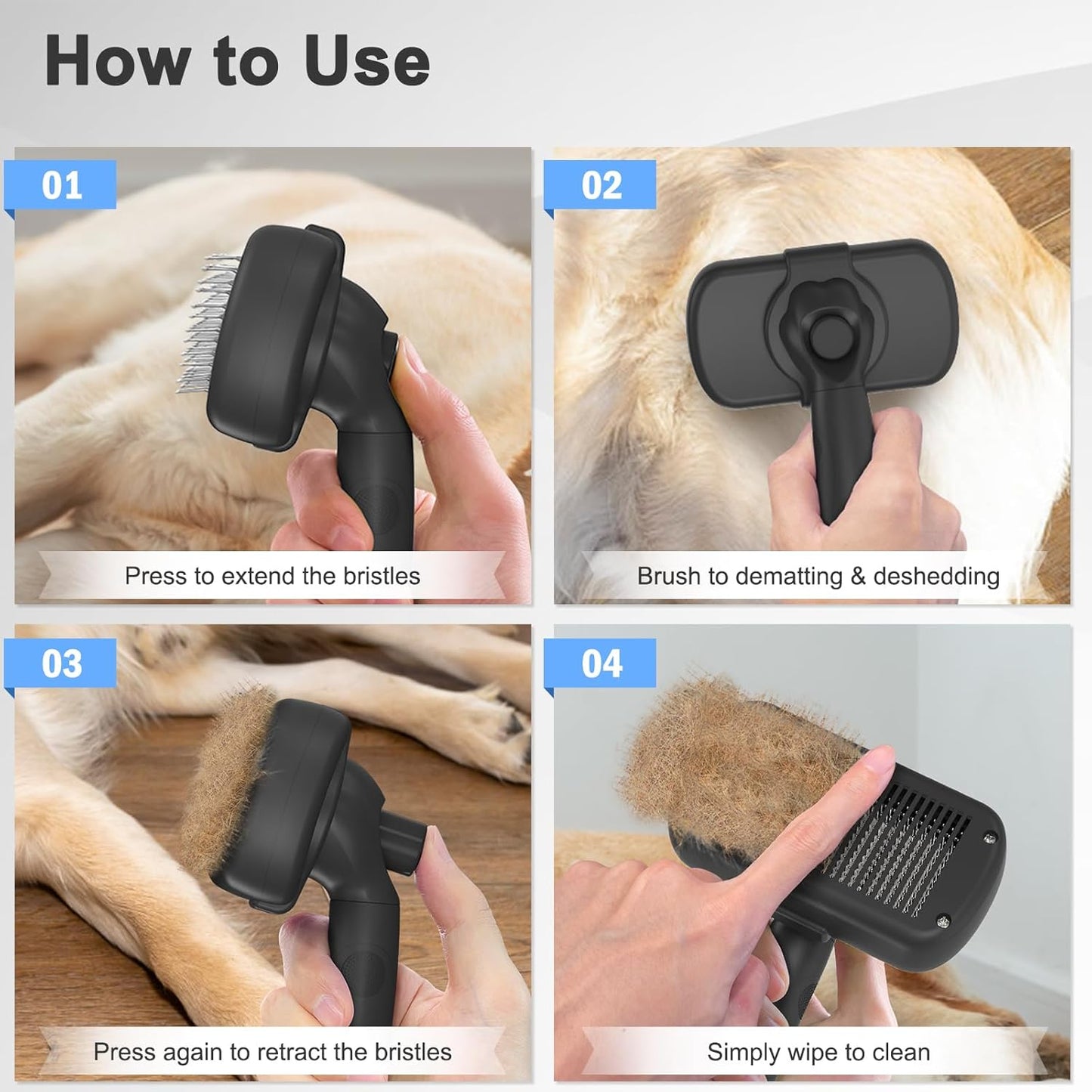 How to Use

01

Press to extend the bristles

02

Brush to dematting & deshedding

03

Press again to retract the bristles

04

Simply wipe to clean