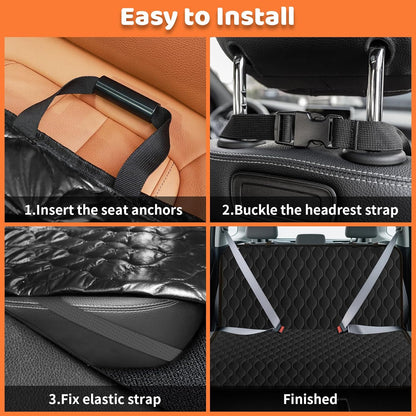 Easy to Install

1.Insert the seat anchors

2.Buckle the headrest strap

3.Fix elastic strap

Finished